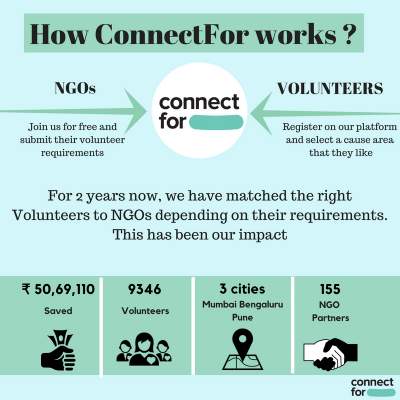 How ConnectFor works ?

NGOs

Join us for free and submit their volunteer requirements

connect for

VOLUNTEERS

Register on our platform and select a cause area that they like

For 2 years now, we have matched the right Volunteers to NGOs depending on their requirements. This has been our impact

₹ 50,69,110
Saved

9346
Volunteers

3 cities
Mumbai Bengaluru Pune

155
NGO Partners

connect for